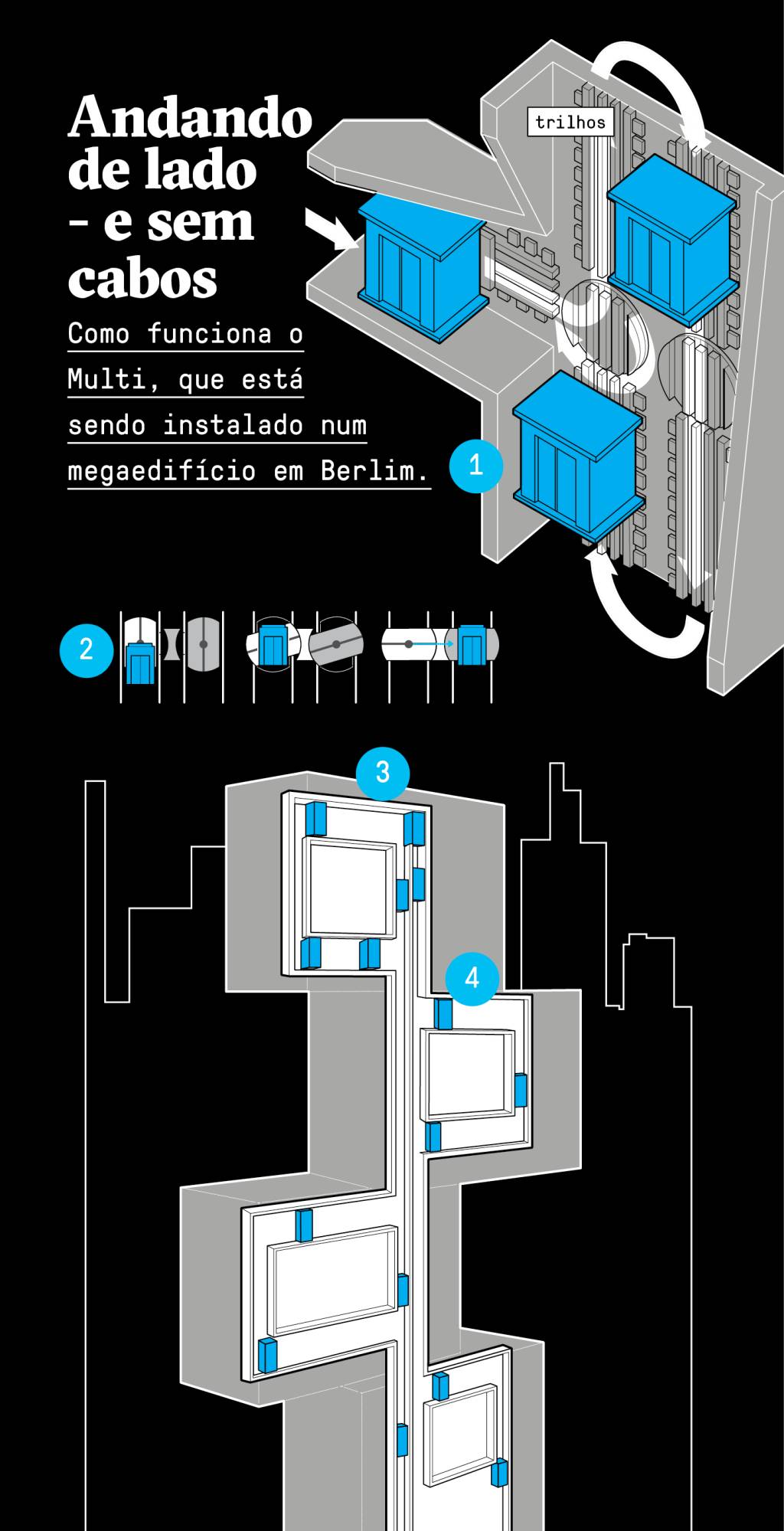 Andando de lado - e sem cabos

Como funciona o Multi, que está sendo instalado num megaedifício em Berlim.

trilhos

1

2

3

4