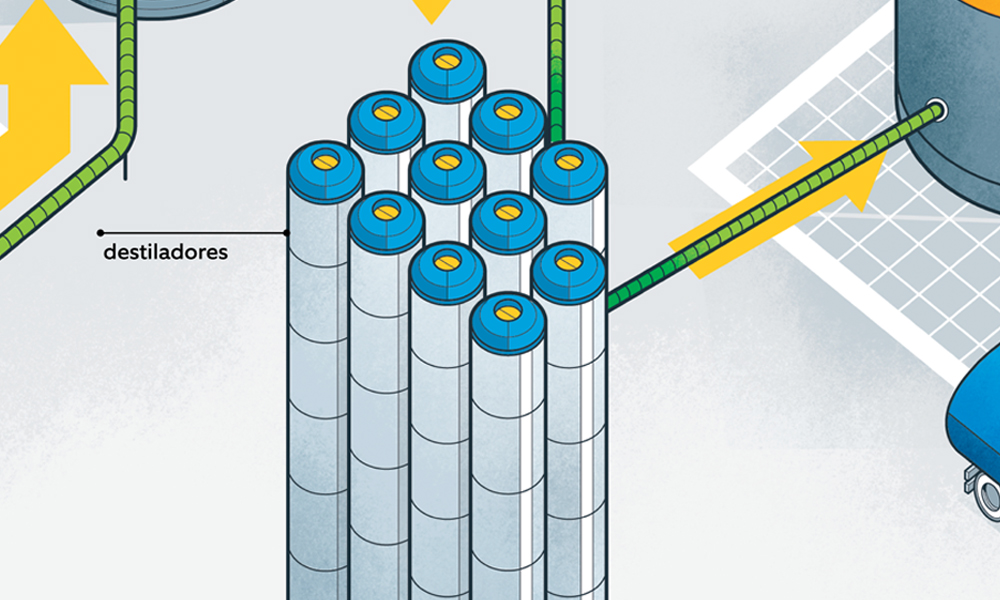 destiladores