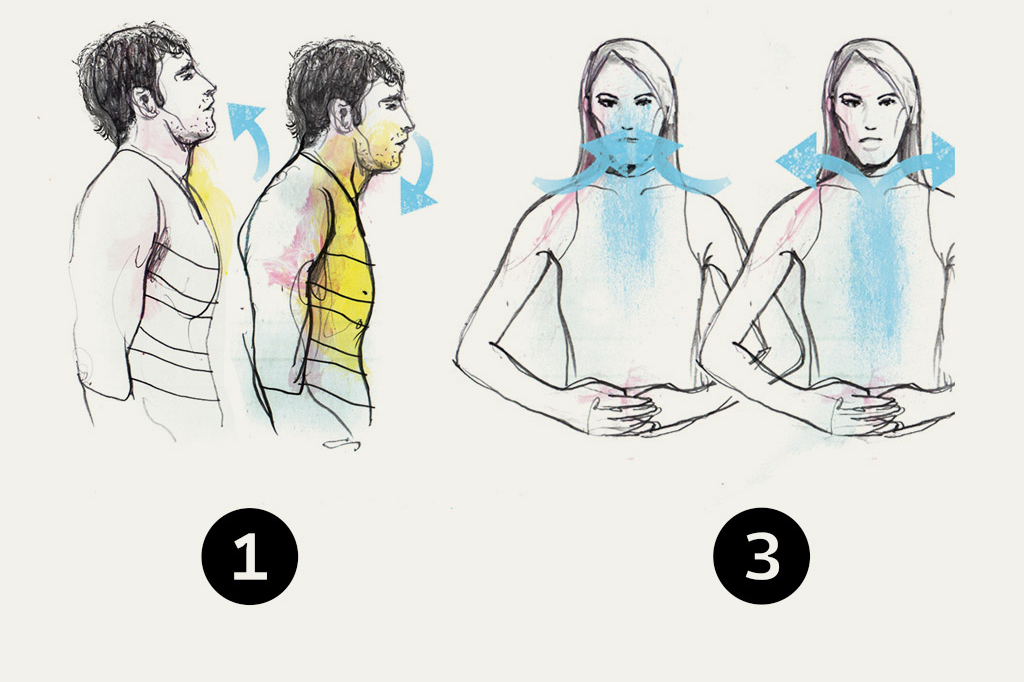 1

3